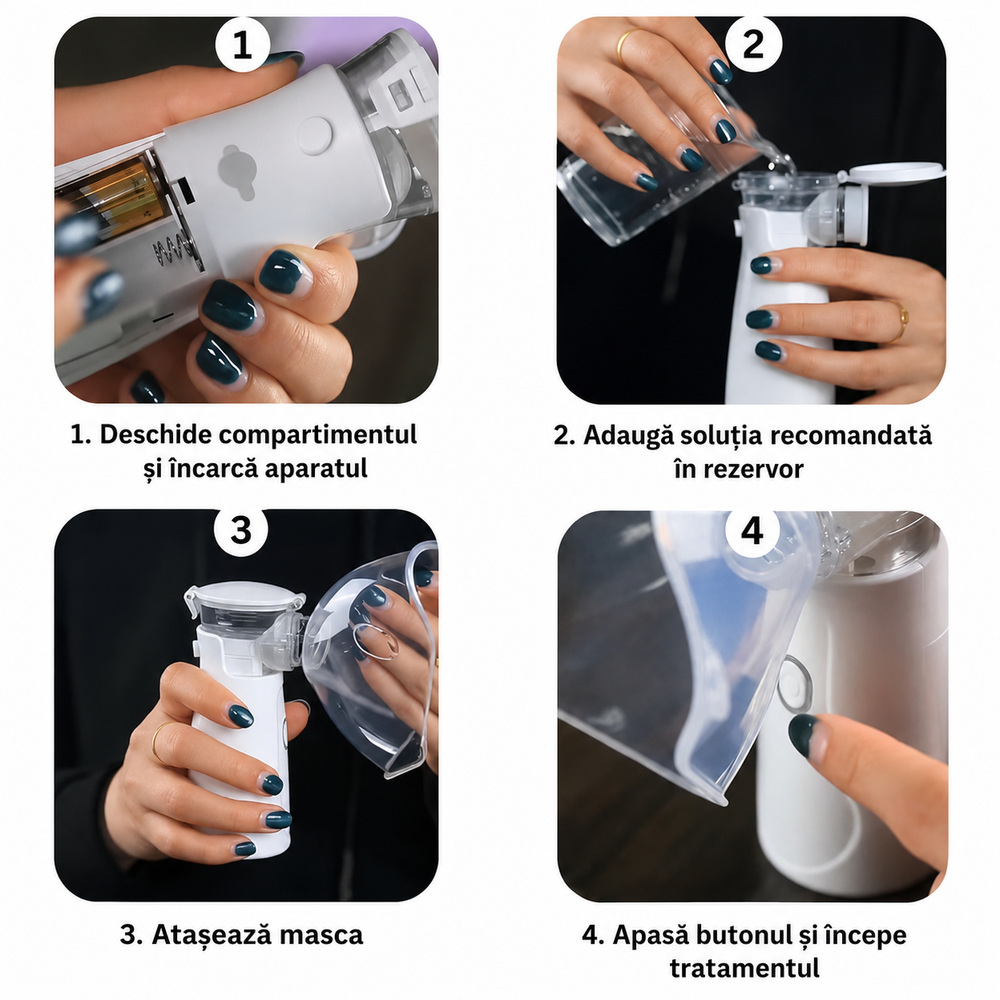 1

1. Deschide compartimentul și încarcă aparatul

2

2. Adaugă soluția recomandată în rezervor

3

3. Atașează masca

4

4. Apasă butonul și începe tratamentul